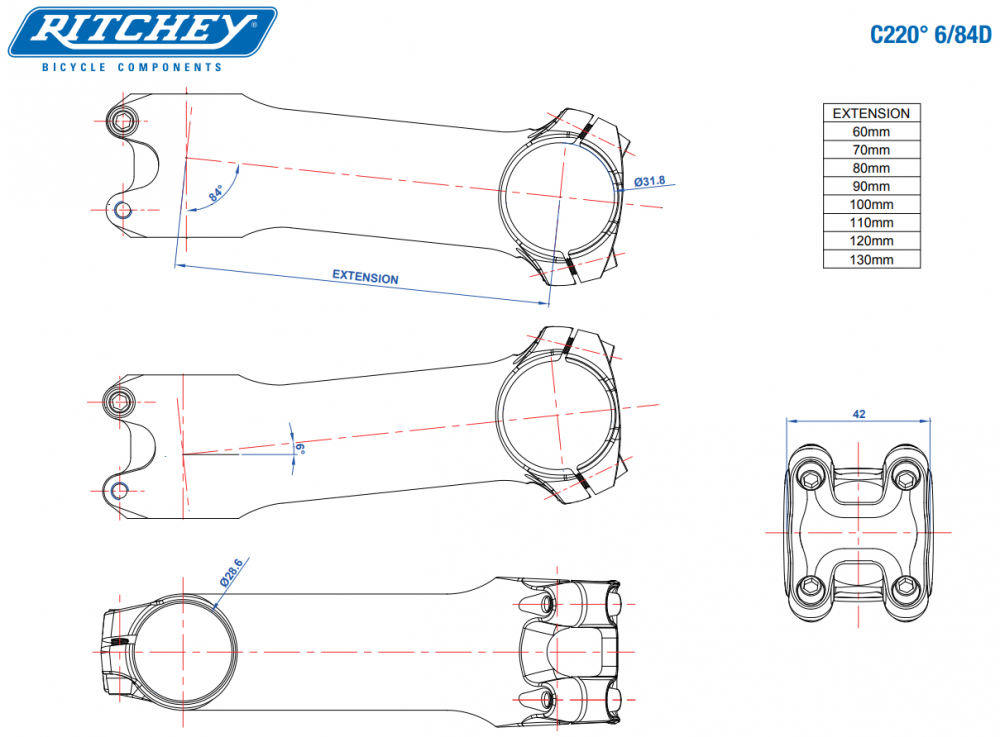 RITCHEY®
BICYCLE COMPONENTS

C220° 6/84D

| EXTENSION |
|---|
| 60mm |
| 70mm |
| 80mm |
| 90mm |
| 100mm |
| 110mm |
| 120mm |
| 130mm |

84°

Ø31.8

EXTENSION

6°

42

Ø28.6